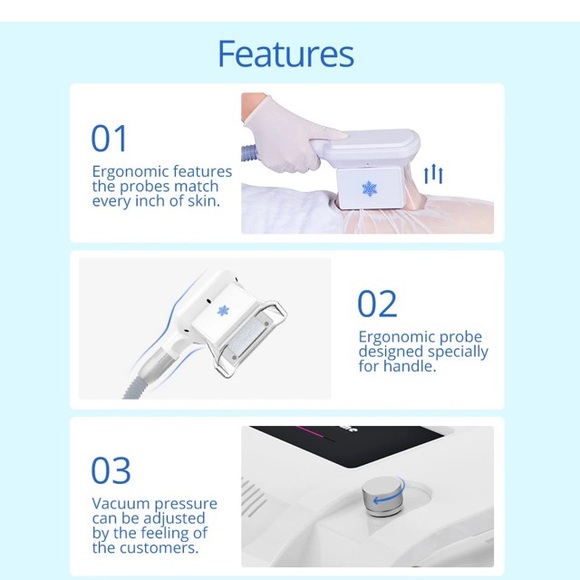 Features

01

Ergonomic features the probes match every inch of skin.

02

Ergonomic probe designed specially for handle.

03

Vacuum pressure can be adjusted by the feeling of the customers.